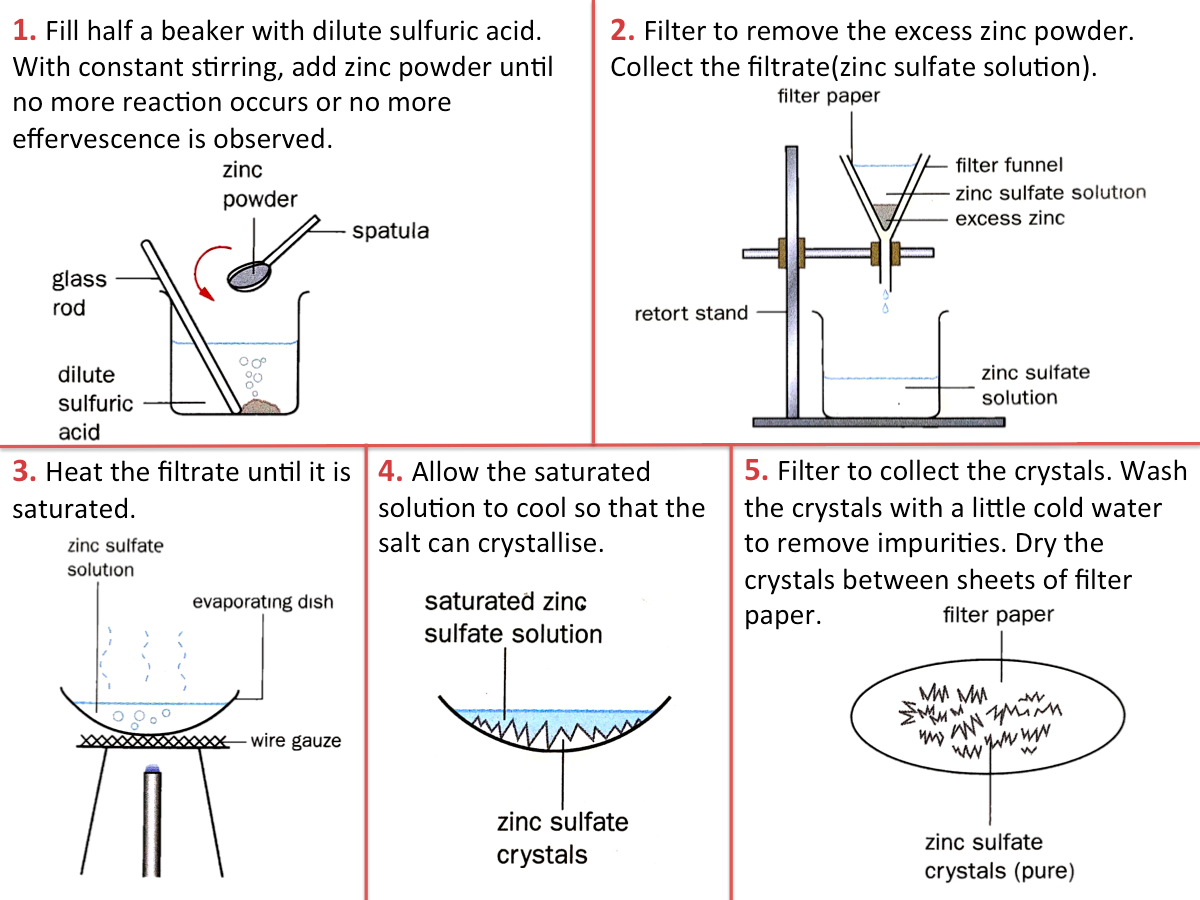 1. Fill half a beaker with dilute sulfuric acid. With constant stirring, add zinc powder until no more reaction occurs or no more effervescence is observed.

zinc powder
spatula
glass rod
dilute sulfuric acid

2. Filter to remove the excess zinc powder. Collect the filtrate(zinc sulfate solution).

filter paper
filter funnel
zinc sulfate solution
excess zinc
retort stand
zinc sulfate solution

3. Heat the filtrate until it is saturated.

zinc sulfate solution
evaporating dish
wire gauze

4. Allow the saturated solution to cool so that the salt can crystallise.

saturated zinc sulfate solution
zinc sulfate crystals

5. Filter to collect the crystals. Wash the crystals with a little cold water to remove impurities. Dry the crystals between sheets of filter paper.

filter paper
zinc sulfate crystals (pure)