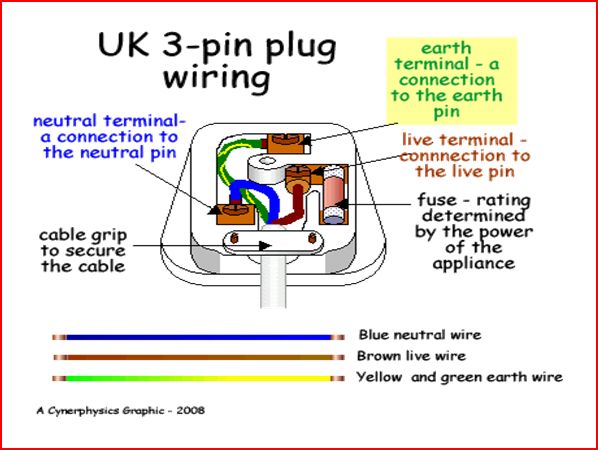 UK 3-pin plug wiring

earth terminal - a connection to the earth pin

neutral terminal- a connection to the neutral pin

live terminal - connnection to the live pin

fuse - rating determined by the power of the appliance

cable grip to secure the cable

Blue neutral wire

Brown live wire

Yellow and green earth wire

A Cynerphysics Graphic - 2008